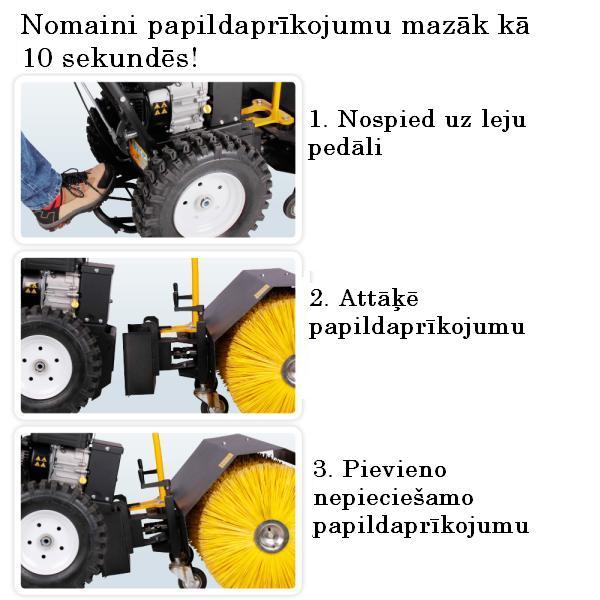 Nomaini papildaprīkojumu mazāk kā 10 sekundēs!

1. Nospied uz leju pedāli

2. Attāķē papildaprīkojumu

3. Pievieno nepieciešamo papildaprīkojumu